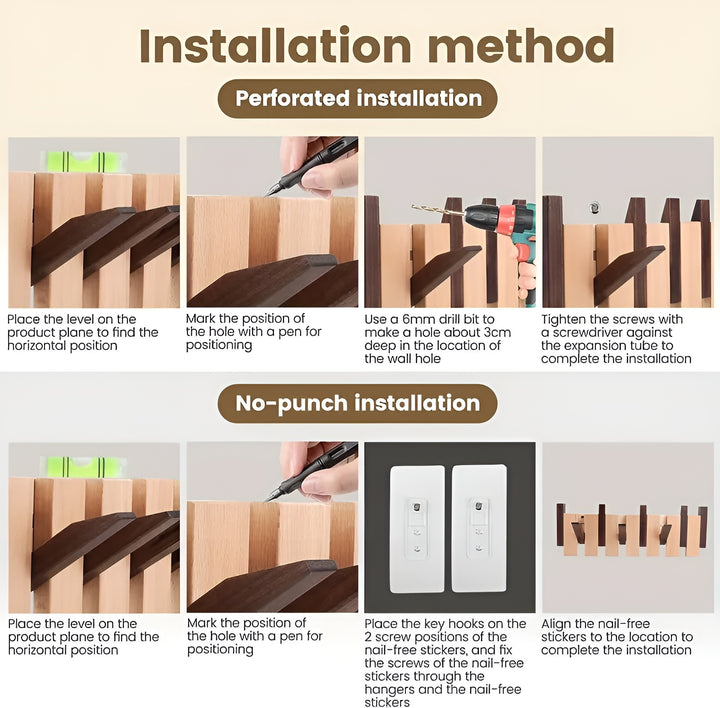 Installation method

Perforated installation

Place the level on the product plane to find the horizontal position

Mark the position of the hole with a pen for positioning

Use a 6mm drill bit to make a hole about 3cm deep in the location of the wall hole

Tighten the screws with a screwdriver against the expansion tube to complete the installation

No-punch installation

Place the level on the product plane to find the horizontal position

Mark the position of the hole with a pen for positioning

Place the key hooks on the 2 screw positions of the nail-free stickers, and fix the screws of the nail-free stickers through the hangers and the nail-free stickers

Align the nail-free stickers to the location to complete the installation